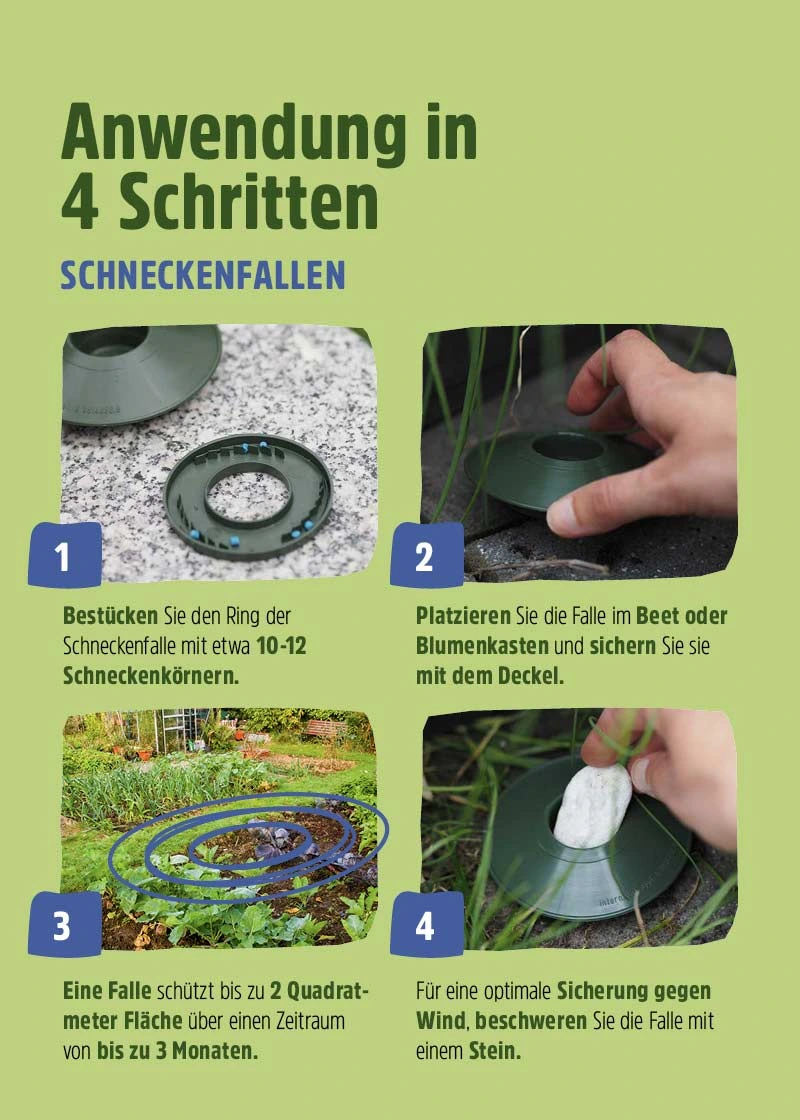 Anwendung in 4 Schritten

SCHNECKENFALLEN

1

Bestücken Sie den Ring der Schneckenfalle mit etwa 10-12 Schneckenkörnern.

2

Platzieren Sie die Falle im Beet oder Blumenkasten und sichern Sie sie mit dem Deckel.

3

Eine Falle schützt bis zu 2 Quadratmeter Fläche über einen Zeitraum von bis zu 3 Monaten.

4

Für eine optimale Sicherung gegen Wind, beschweren Sie die Falle mit einem Stein.