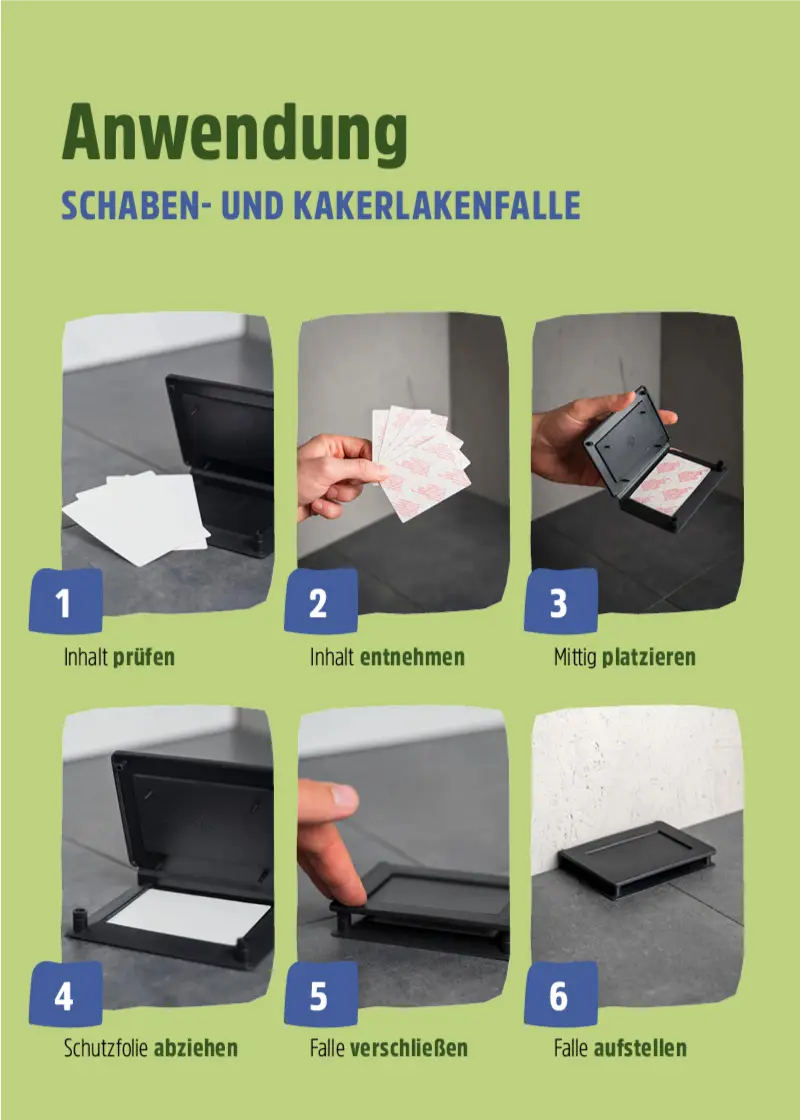 Anwendung

SCHABEN- UND KAKERLAKENFALLE

1

Inhalt prüfen

2

Inhalt entnehmen

3

Mittig platzieren

4

Schutzfolie abziehen

5

Falle verschließen

6

Falle aufstellen