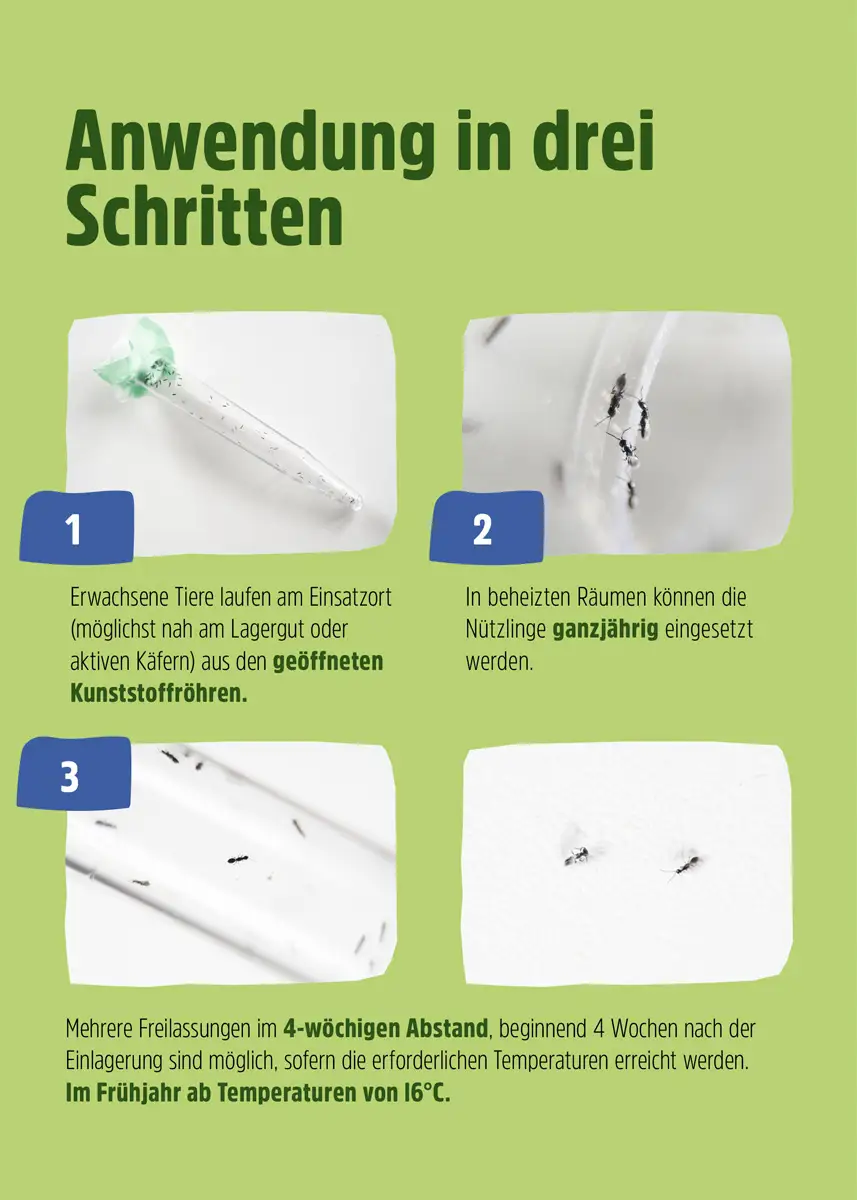 Anwendung in drei Schritten

1

Erwachsene Tiere laufen am Einsatzort (möglichst nah am Lagergut oder aktiven Käfern) aus den geöffneten Kunststoffröhren.

2

In beheizten Räumen können die Nützlinge ganzjährig eingesetzt werden.

3

Mehrere Freilassungen im 4-wöchigen Abstand, beginnend 4 Wochen nach der Einlagerung sind möglich, sofern die erforderlichen Temperaturen erreicht werden. Im Frühjahr ab Temperaturen von 16°C.