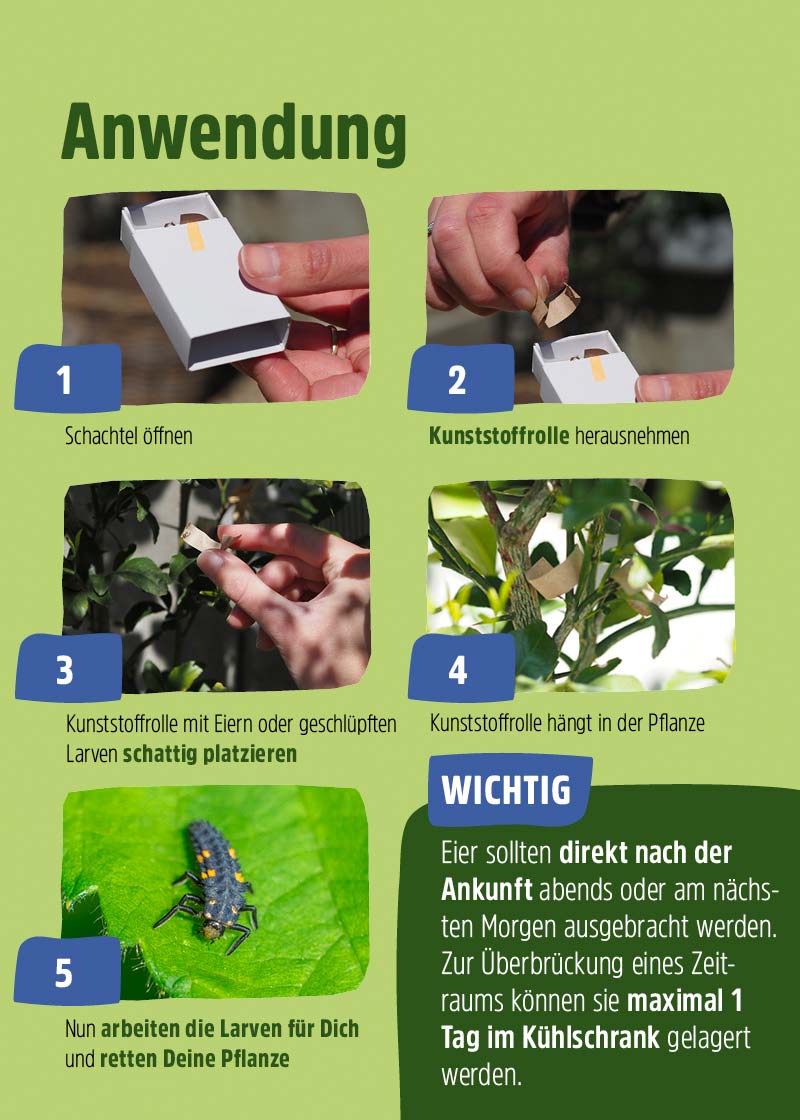 Anwendung

1

Schachtel öffnen

2

Kunststoffrolle herausnehmen

3

Kunststoffrolle mit Eiern oder geschlüpften Larven schattig platzieren

4

Kunststoffrolle hängt in der Pflanze

5

Nun arbeiten die Larven für Dich und retten Deine Pflanze

WICHTIG

Eier sollten direkt nach der Ankunft abends oder am nächsten Morgen ausgebracht werden. Zur Überbrückung eines Zeitraums können sie maximal 1 Tag im Kühlschrank gelagert werden.